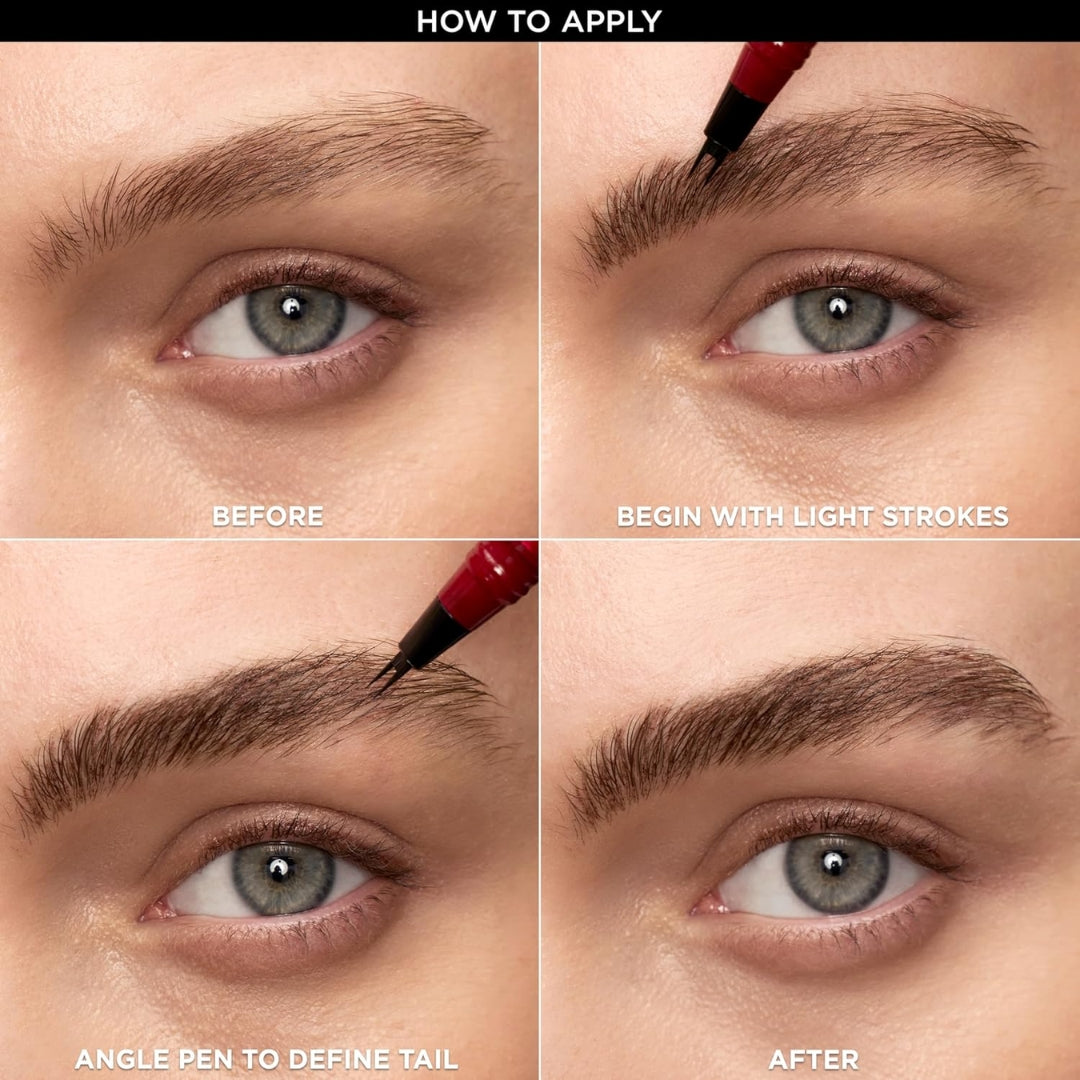 HOW TO APPLY

BEFORE

BEGIN WITH LIGHT STROKES

ANGLE PEN TO DEFINE TAIL

AFTER